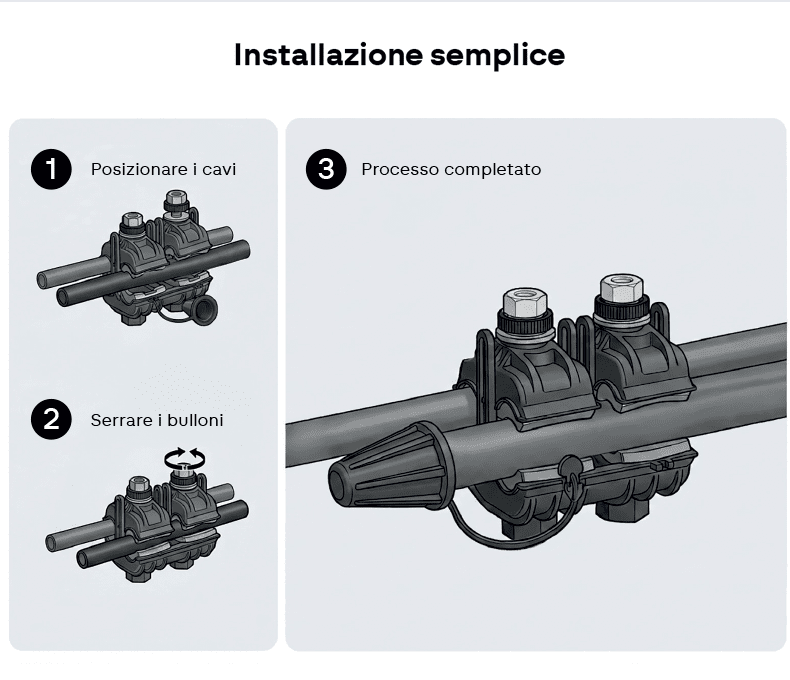 Installazione semplice

1 Posizionare i cavi

2 Serrare i bulloni

3 Processo completato